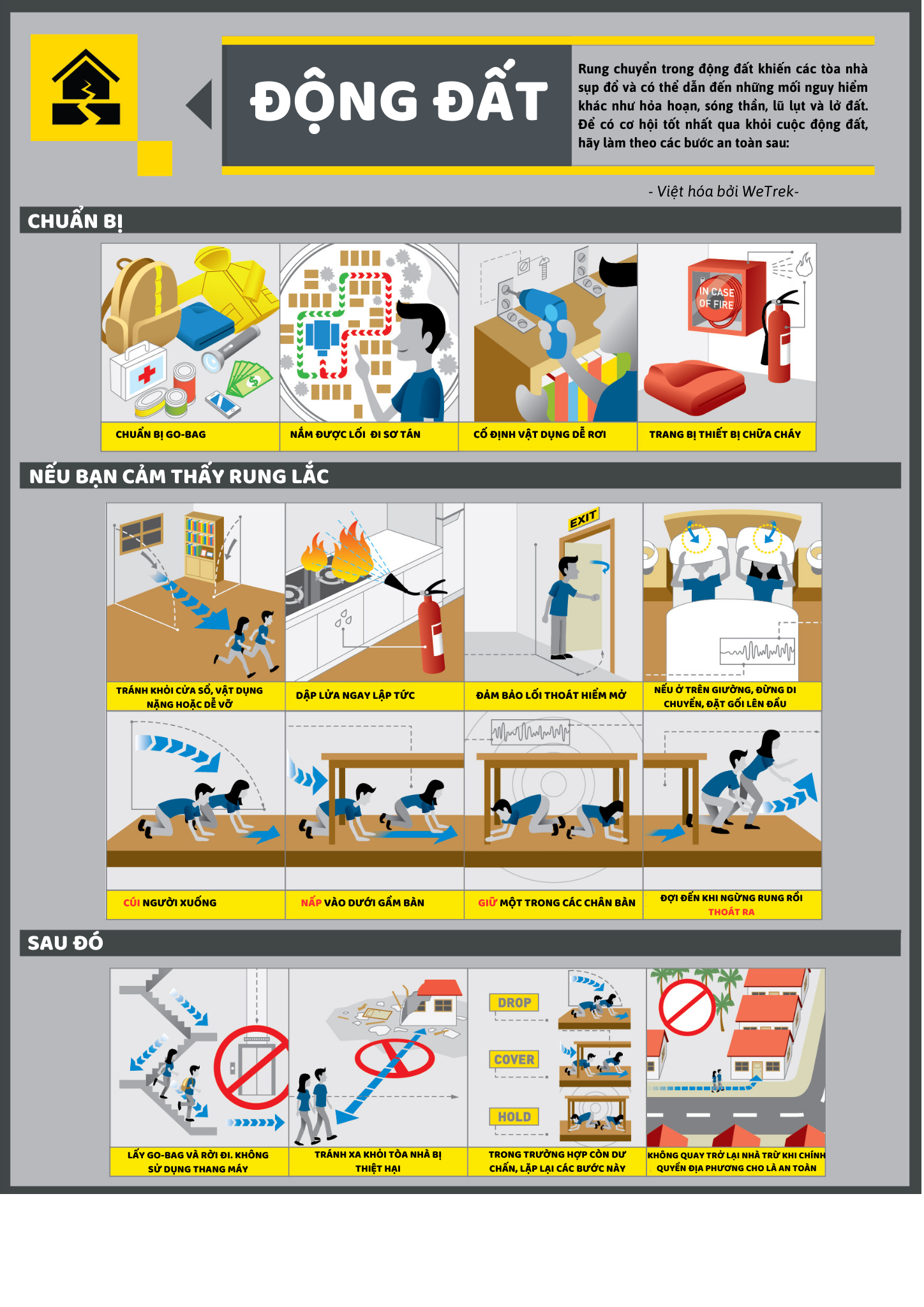 ĐỘNG ĐẤT

Rung chuyển trong động đất khiến các tòa nhà sụp đổ và có thể dẫn đến những mối nguy hiểm khác như hỏa hoạn, sóng thần, lũ lụt và lở đất. Để có cơ hội tốt nhất qua khỏi cuộc động đất, hãy làm theo các bước an toàn sau:

- Việt hóa bởi WeTrek-

CHUẨN BỊ

IN CASE OF FIRE

CHUẨN BỊ GO-BAG

NẮM ĐƯỢC LỐI ĐI SƠ TÁN

CỐ ĐỊNH VẬT DỤNG DỄ RƠI

TRANG BỊ THIẾT BỊ CHỮA CHÁY

NẾU BẠN CẢM THẤY RUNG LẮC

EXIT

TRÁNH KHỎI CỬA SỔ, VẬT DỤNG NẶNG HOẶC DỄ VỠ

DẬP LỬA NGAY LẬP TỨC

ĐẢM BẢO LỐI THOÁT HIỂM MỞ

NẾU Ở TRÊN GIƯỜNG, ĐỪNG DI CHUYỂN, ĐẶT GỐI LÊN ĐẦU

CÚI NGƯỜI XUỐNG

NẤP VÀO DƯỚI GẦM BÀN

GIỮ MỘT TRONG CÁC CHÂN BÀN

ĐỢI ĐẾN KHI NGỪNG RUNG RỒI THOÁT RA

SAU ĐÓ

DROP

COVER

HOLD

LẤY GO-BAG VÀ RỜI ĐI. KHÔNG SỬ DỤNG THANG MÁY

TRÁNH XA KHỎI TÒA NHÀ BỊ THIỆT HẠI

TRONG TRƯỜNG HỢP CÒN DƯ CHẤN, LẶP LẠI CÁC BƯỚC NÀY

KHÔNG QUAY TRỞ LẠI NHÀ TRỪ KHI CHÍNH QUYỀN ĐỊA PHƯƠNG CHO LÀ AN TOÀN