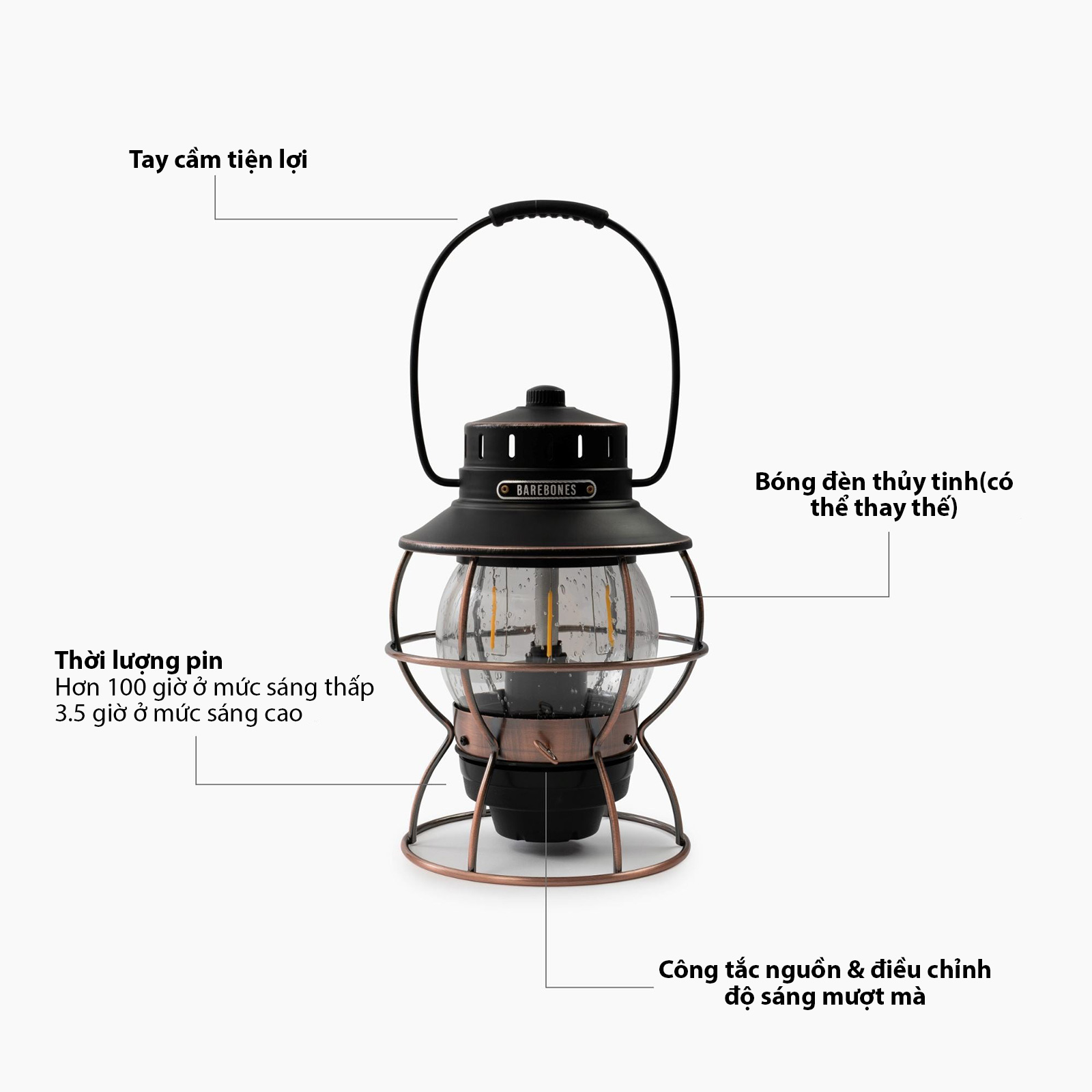 Tay cầm tiện lợi

BAREBONES

Bóng đèn thủy tinh(có thể thay thế)

Thời lượng pin
Hơn 100 giờ ở mức sáng thấp
3.5 giờ ở mức sáng cao

Công tắc nguồn & điều chỉnh độ sáng mượt mà