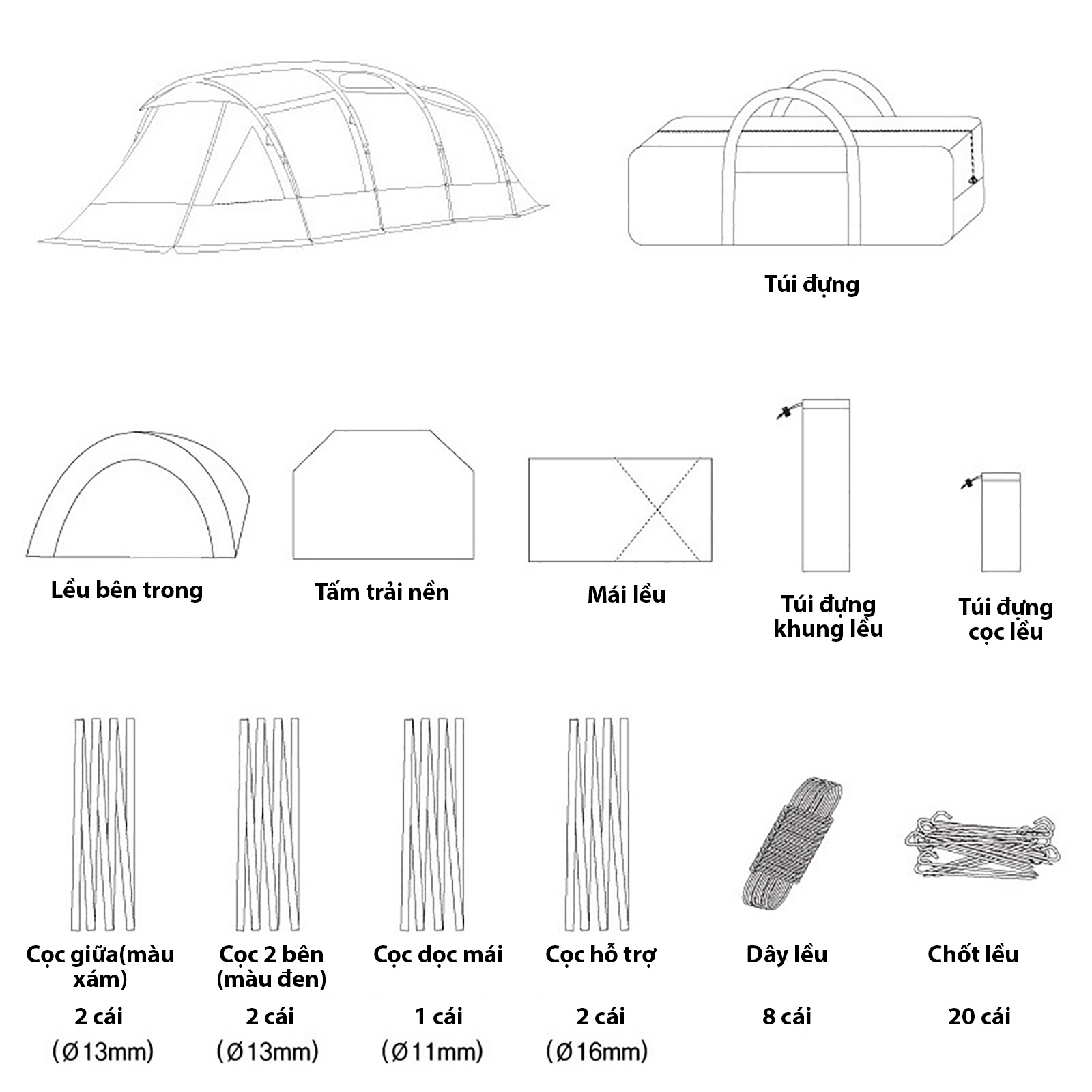 Túi đựng

Lều bên trong

Tấm trải nền

Mái lều

Túi đựng khung lều

Túi đựng cọc lều

Cọc giữa(màu xám)
2 cái
(Ø13mm)

Cọc 2 bên (màu đen)
2 cái
(Ø13mm)

Cọc dọc mái
1 cái
(Ø11mm)

Cọc hỗ trợ
2 cái
(Ø16mm)

Dây lều
8 cái

Chốt lều
20 cái