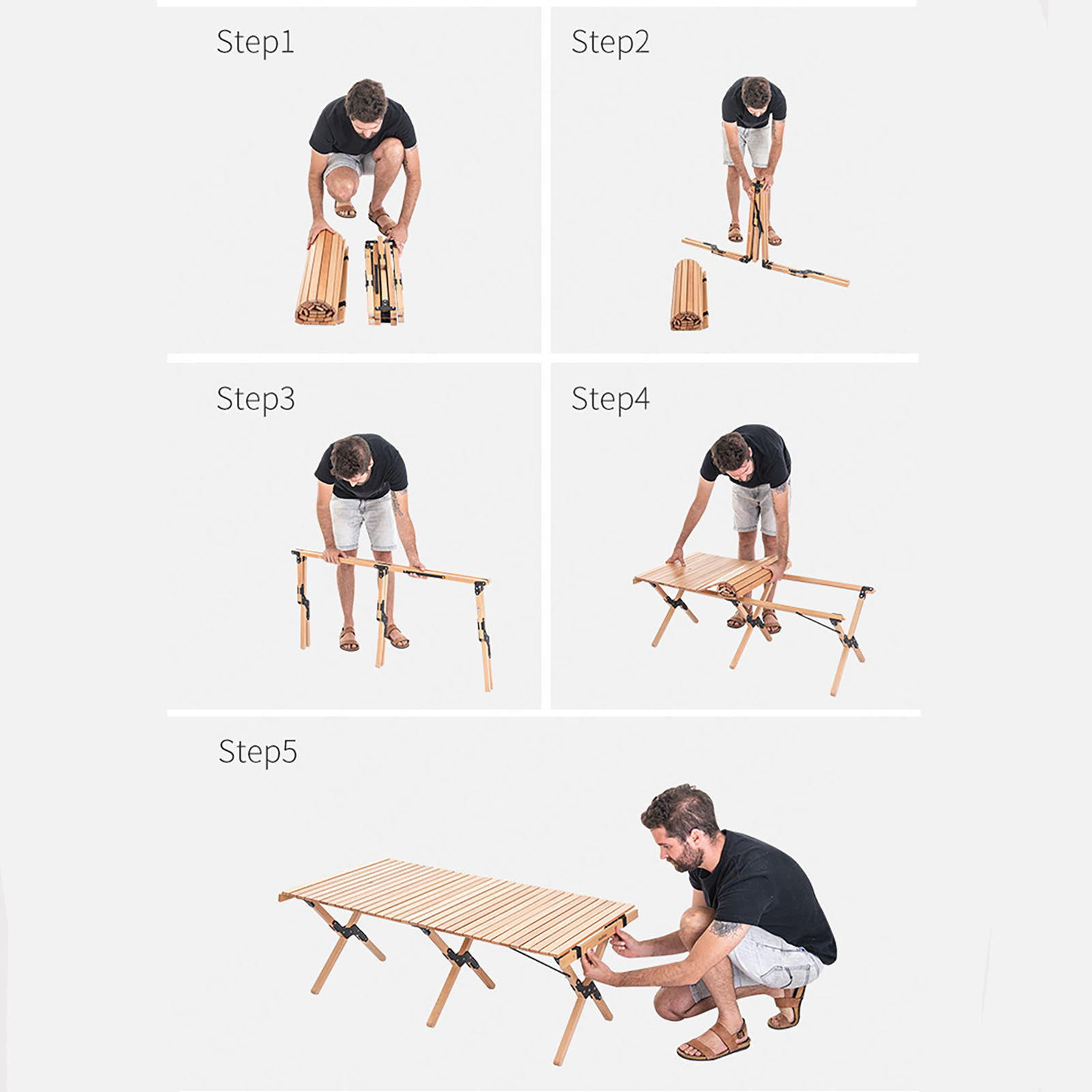 Step1

Step2

Step3

Step4

Step5