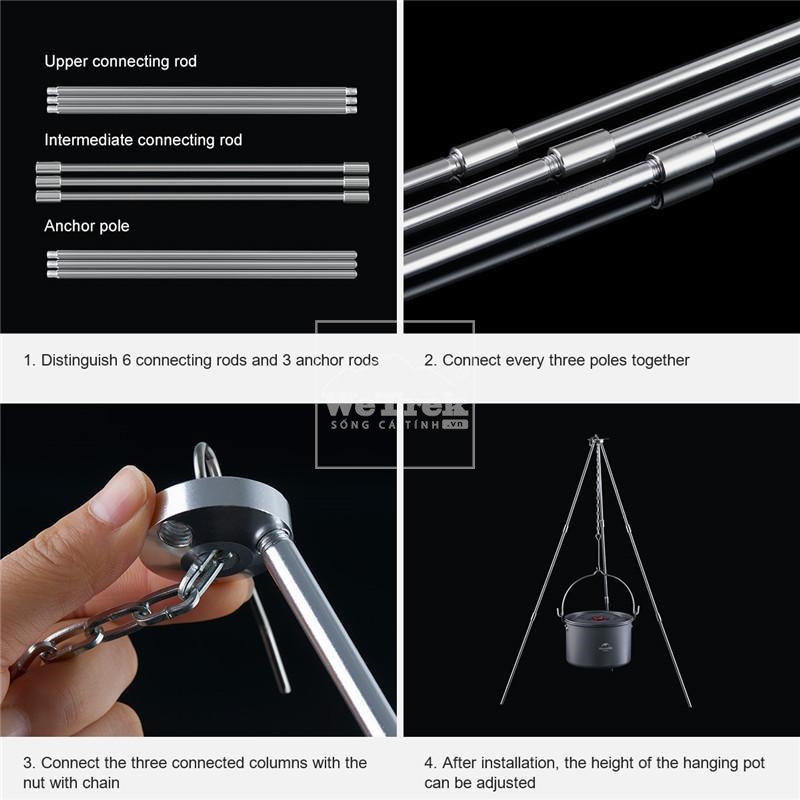 Upper connecting rod

Intermediate connecting rod

Anchor pole

1. Distinguish 6 connecting rods and 3 anchor rods

2. Connect every three poles together

WeTrek
SỐNG CÁ TÍNH .vn

3. Connect the three connected columns with the nut with chain

4. After installation, the height of the hanging pot can be adjusted