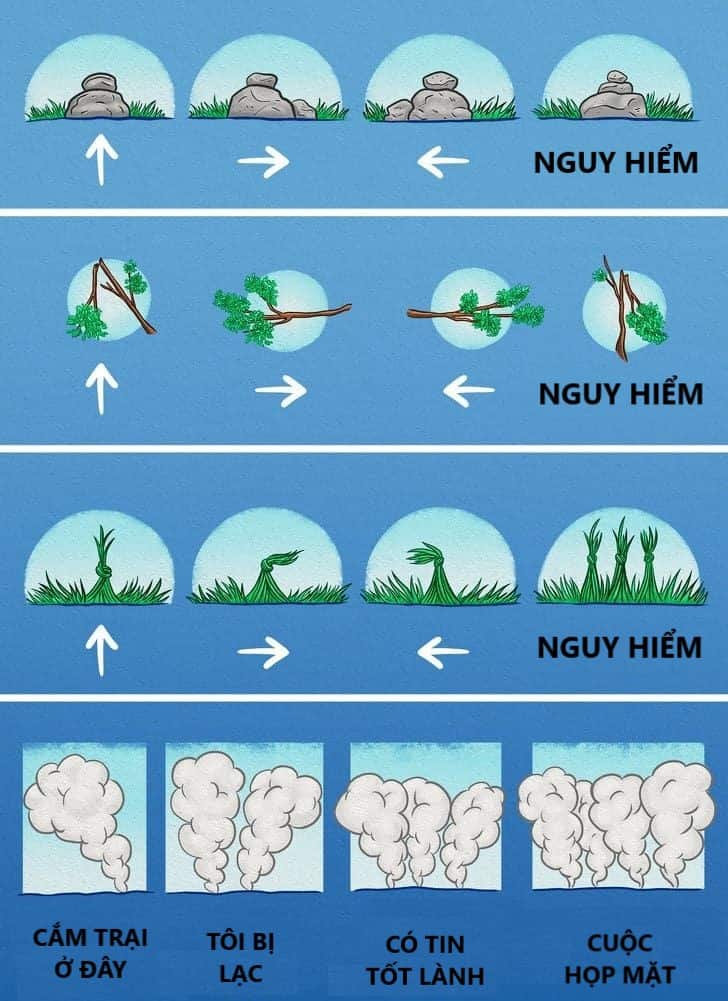 NGUY HIỂM

NGUY HIỂM

NGUY HIỂM

CẮM TRẠI Ở ĐÂY

TÔI BỊ LẠC

CÓ TIN TỐT LÀNH

CUỘC HỌP MẶT