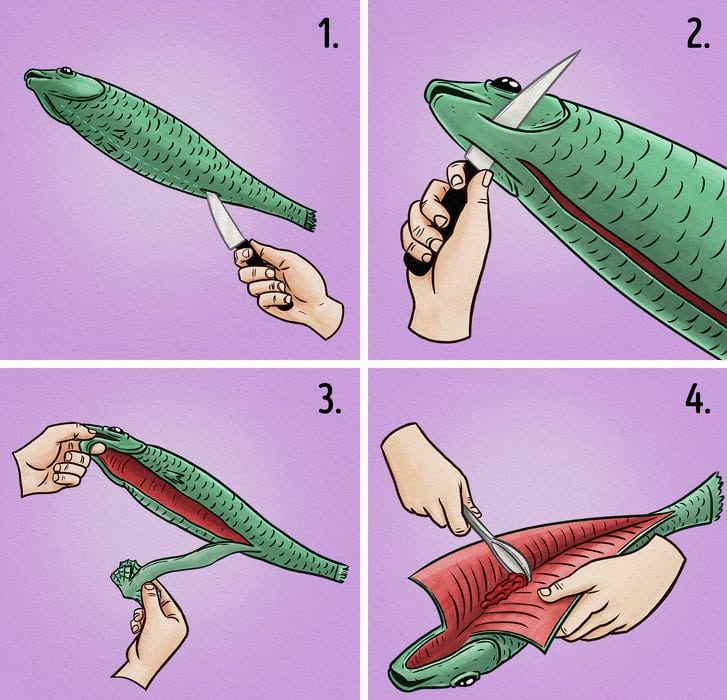 1.

2.

3.

4.