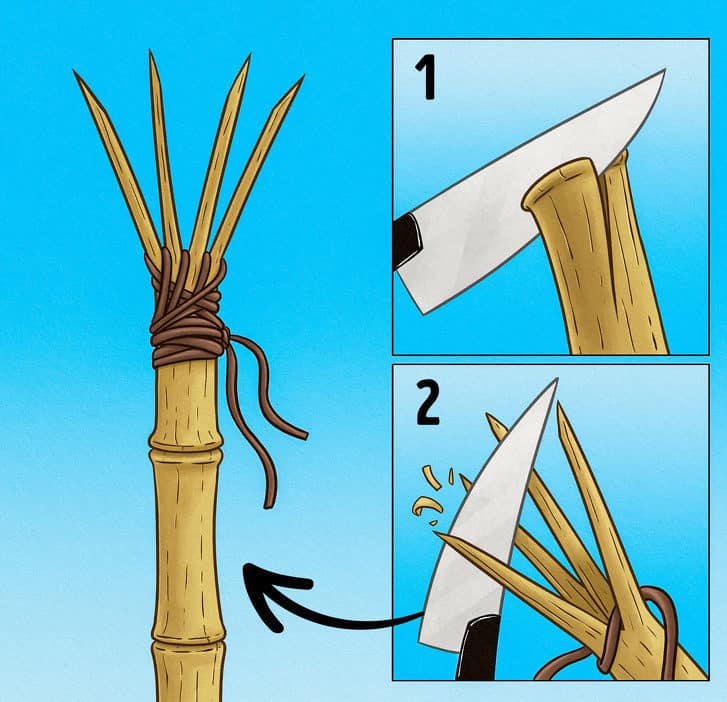 1

2