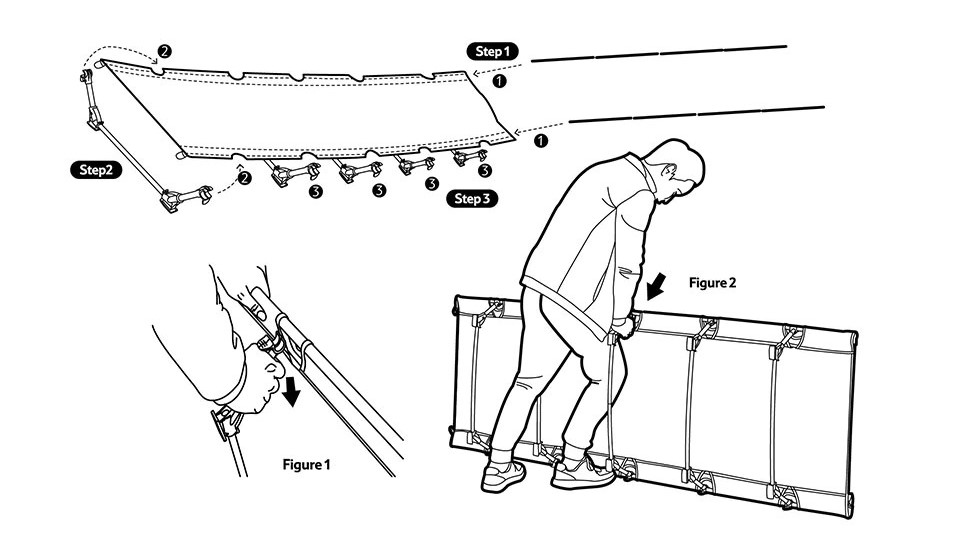 2
Step 1
1
1
Step2
2
3
3
3
3
Step 3
Figure 2
Figure 1