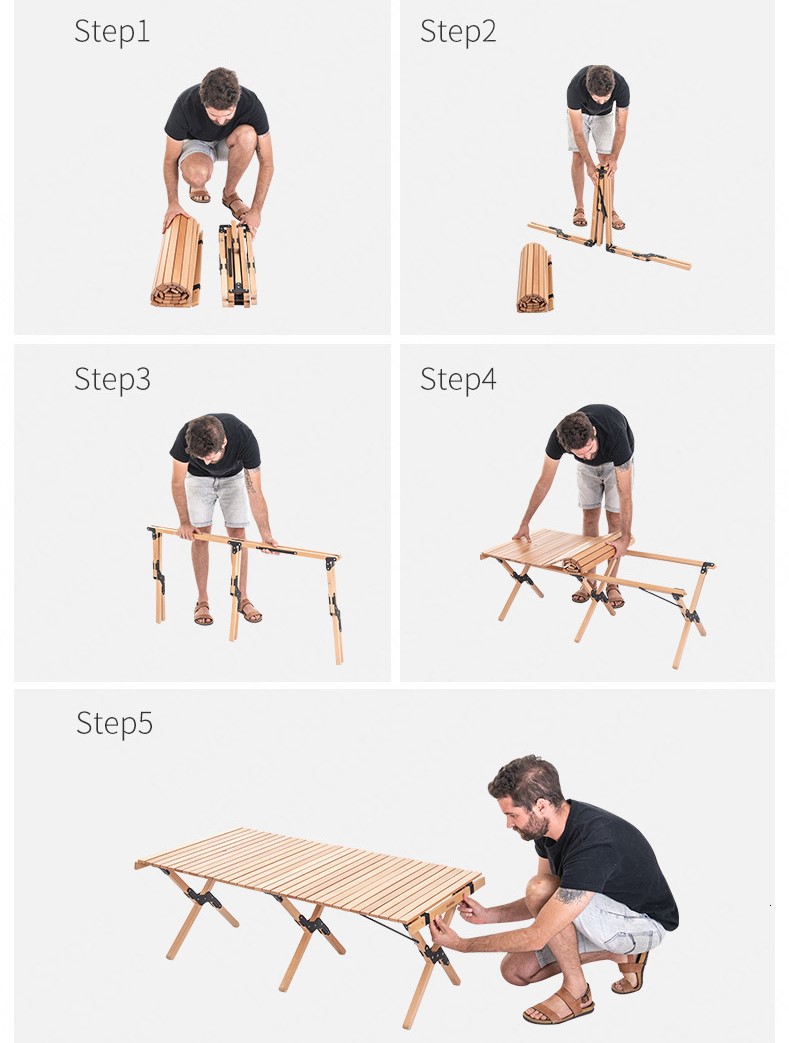 Step1

Step2

Step3

Step4

Step5