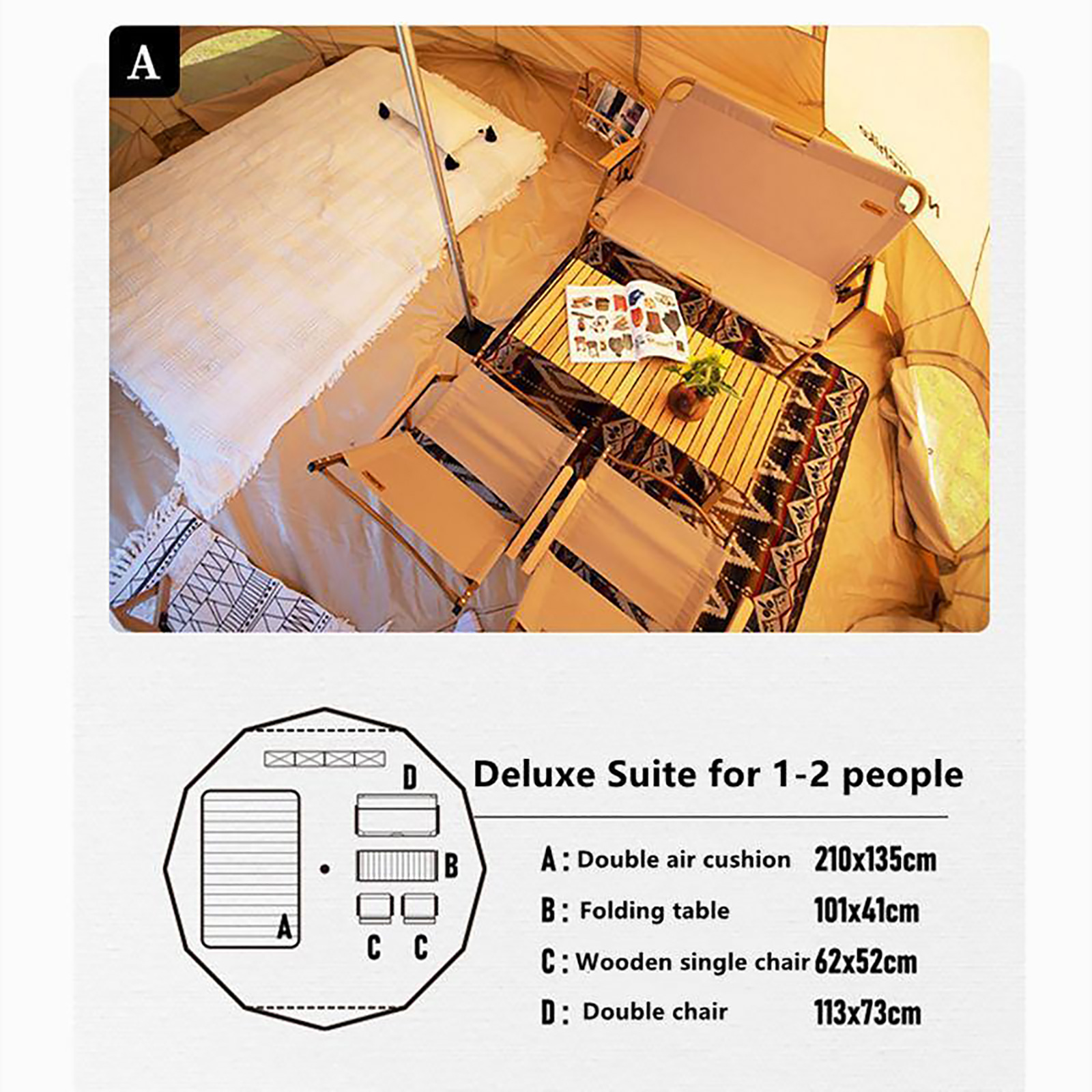 A

D

B

A

C C

Deluxe Suite for 1-2 people

A : Double air cushion 210x135cm

B : Folding table 101x41cm

C : Wooden single chair 62x52cm

D : Double chair 113x73cm