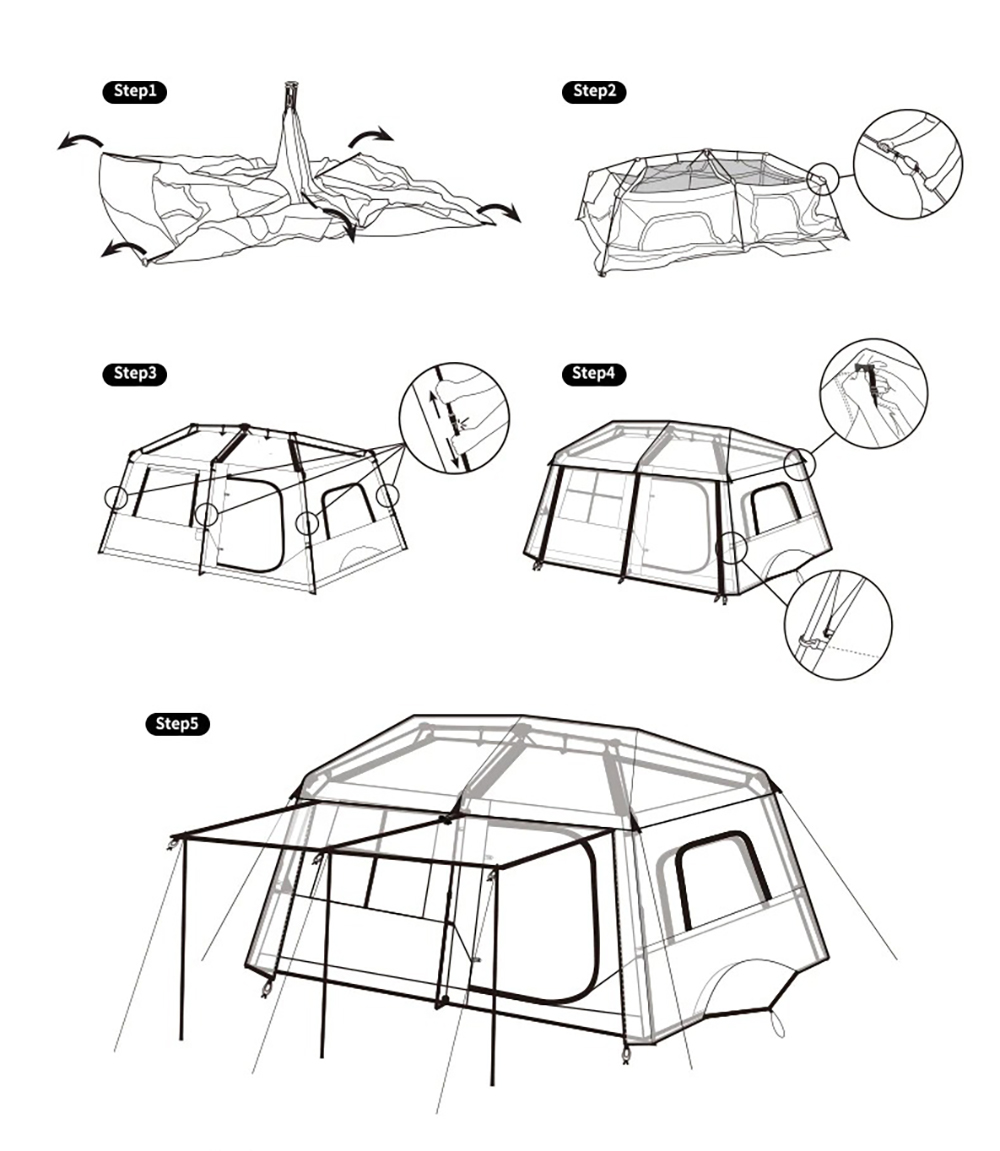 Step1

Step2

Step3

Step4

Step5