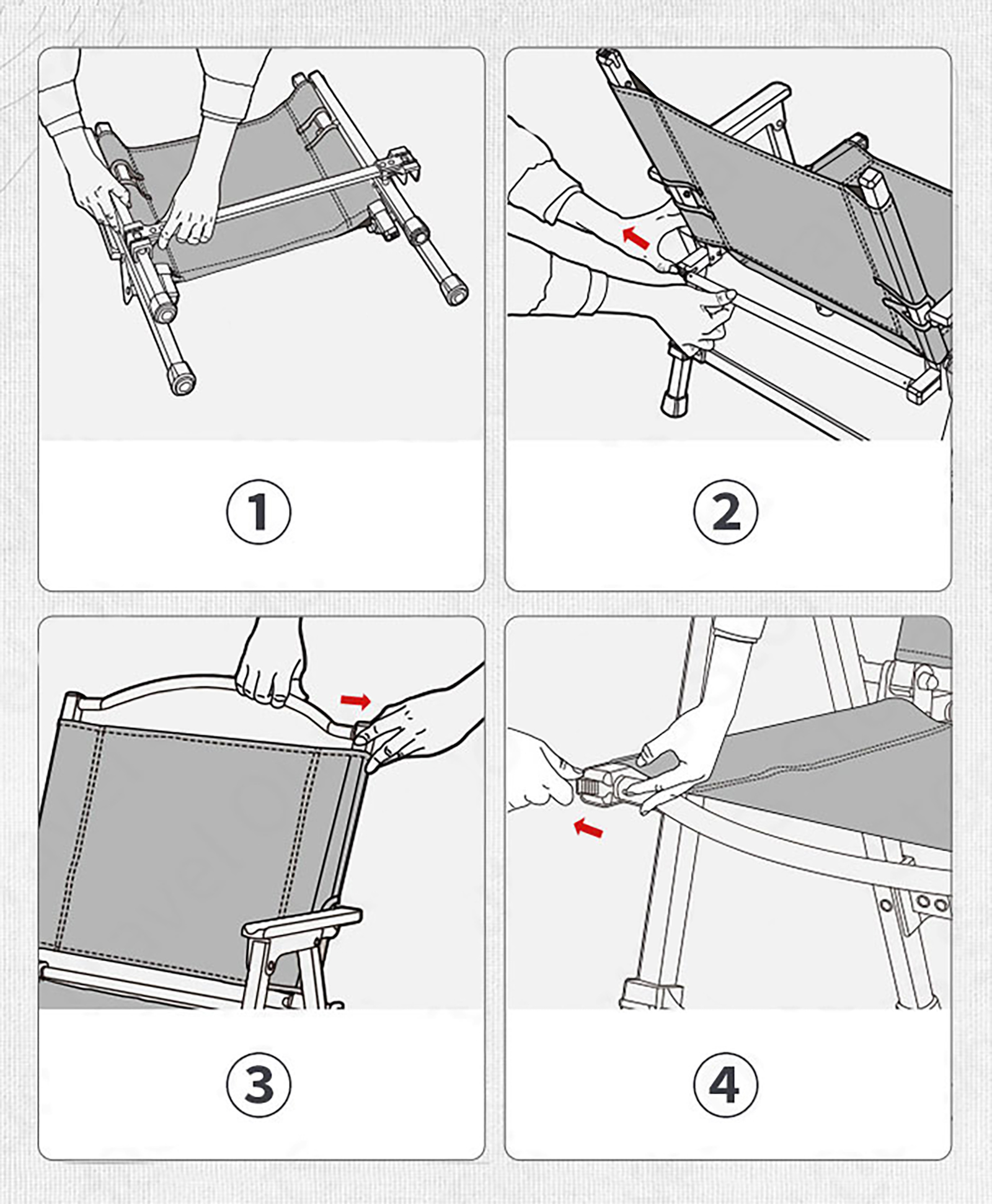 1

2

3

4