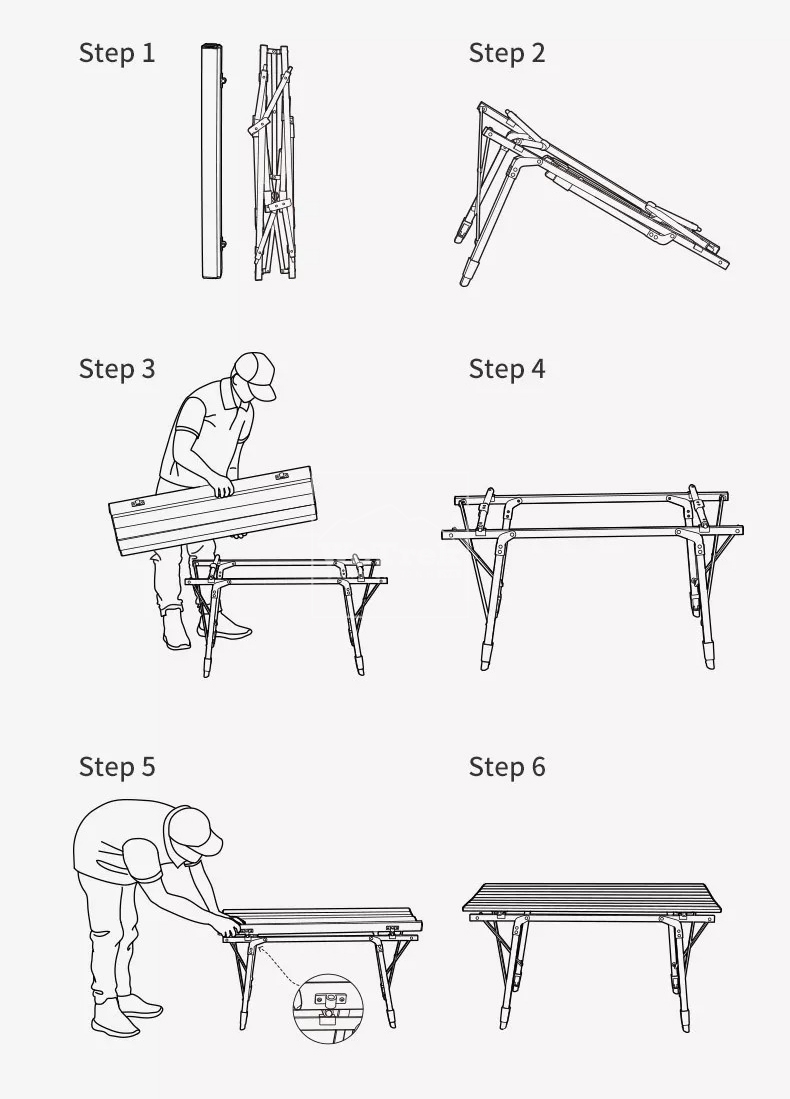 Step 1

Step 2

Step 3

Step 4

Step 5

Step 6