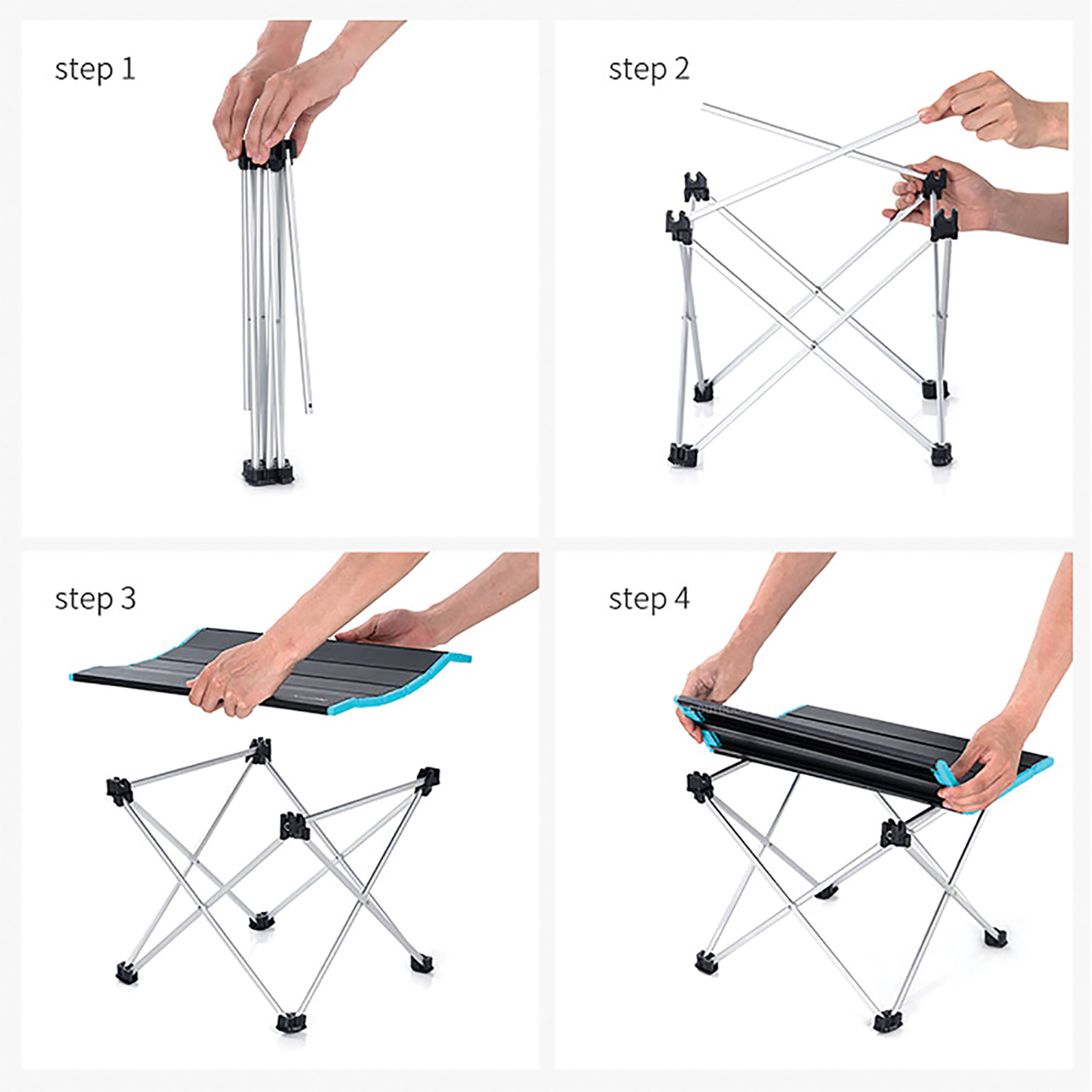 step 1

step 2

step 3

step 4