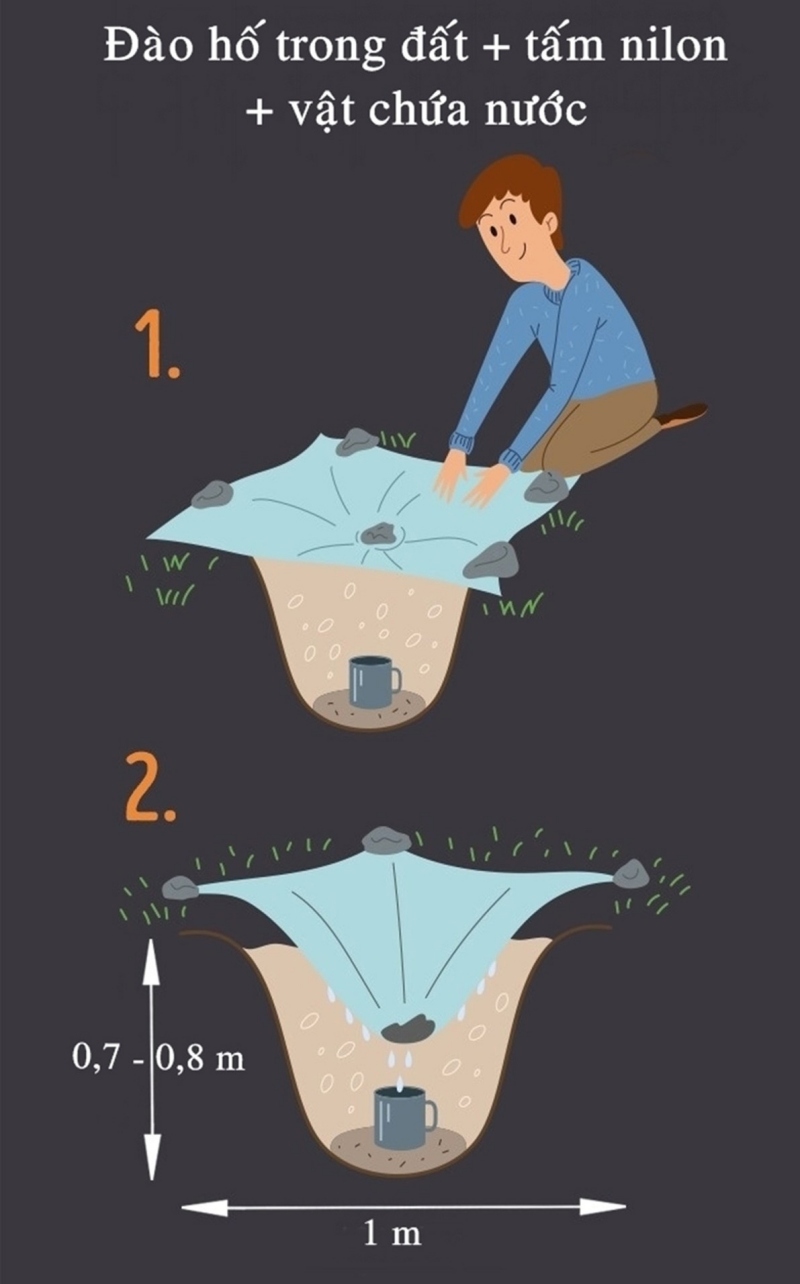 Đào hố trong đất + tấm nilon + vật chứa nước

1.

2.

0,7 - 0,8 m

1 m