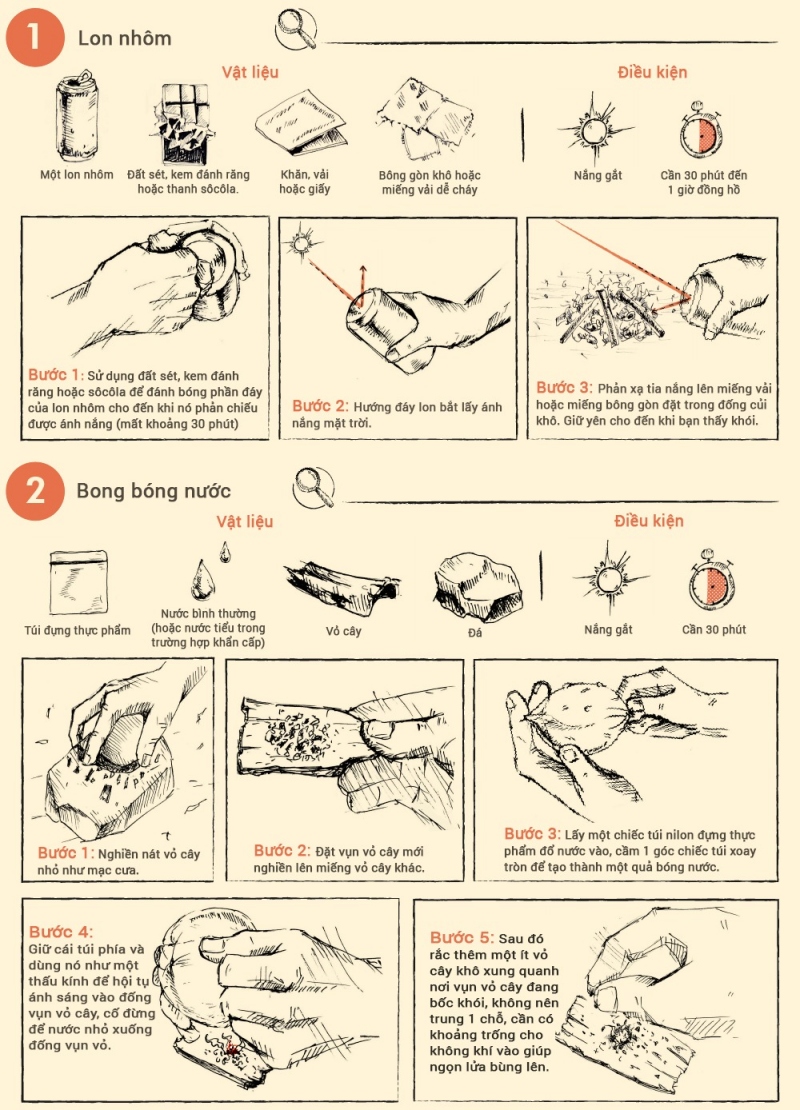 1 Lon nhôm

Vật liệu

Một lon nhôm

Đất sét, kem đánh răng hoặc thanh sôcôla.

Khăn, vải hoặc giấy

Bông gòn khô hoặc miếng vải dễ cháy

Điều kiện

Nắng gắt

Cần 30 phút đến 1 giờ đồng hồ

Bước 1: Sử dụng đất sét, kem đánh răng hoặc sôcôla để đánh bóng phần đáy của lon nhôm cho đến khi nó phản chiếu được ánh nắng (mất khoảng 30 phút)

Bước 2: Hướng đáy lon bắt lấy ánh nắng mặt trời.

Bước 3: Phản xạ tia nắng lên miếng vải hoặc miếng bông gòn đặt trong đống củi khô. Giữ yên cho đến khi bạn thấy khói.

2 Bong bóng nước

Vật liệu

Túi đựng thực phẩm

Nước bình thường (hoặc nước tiểu trong trường hợp khẩn cấp)

Vỏ cây

Đá

Điều kiện

Nắng gắt

Cần 30 phút

Bước 1: Nghiền nát vỏ cây nhỏ như mạc cưa.

Bước 2: Đặt vụn vỏ cây mới nghiền lên miếng vỏ cây khác.

Bước 3: Lấy một chiếc túi nilon đựng thực phẩm đổ nước vào, cầm 1 góc chiếc túi xoay tròn để tạo thành một quả bóng nước.

Bước 4: Giữ cái túi phía và dùng nó như một thấu kính để hội tụ ánh sáng vào đống vụn vỏ cây, cố đừng để nước nhỏ xuống đống vụn vỏ.

Bước 5: Sau đó rắc thêm một ít vỏ cây khô xung quanh nơi vụn vỏ cây đang bốc khói, không nên trung 1 chỗ, cần có khoảng trống cho không khí vào giúp ngọn lửa bùng lên.