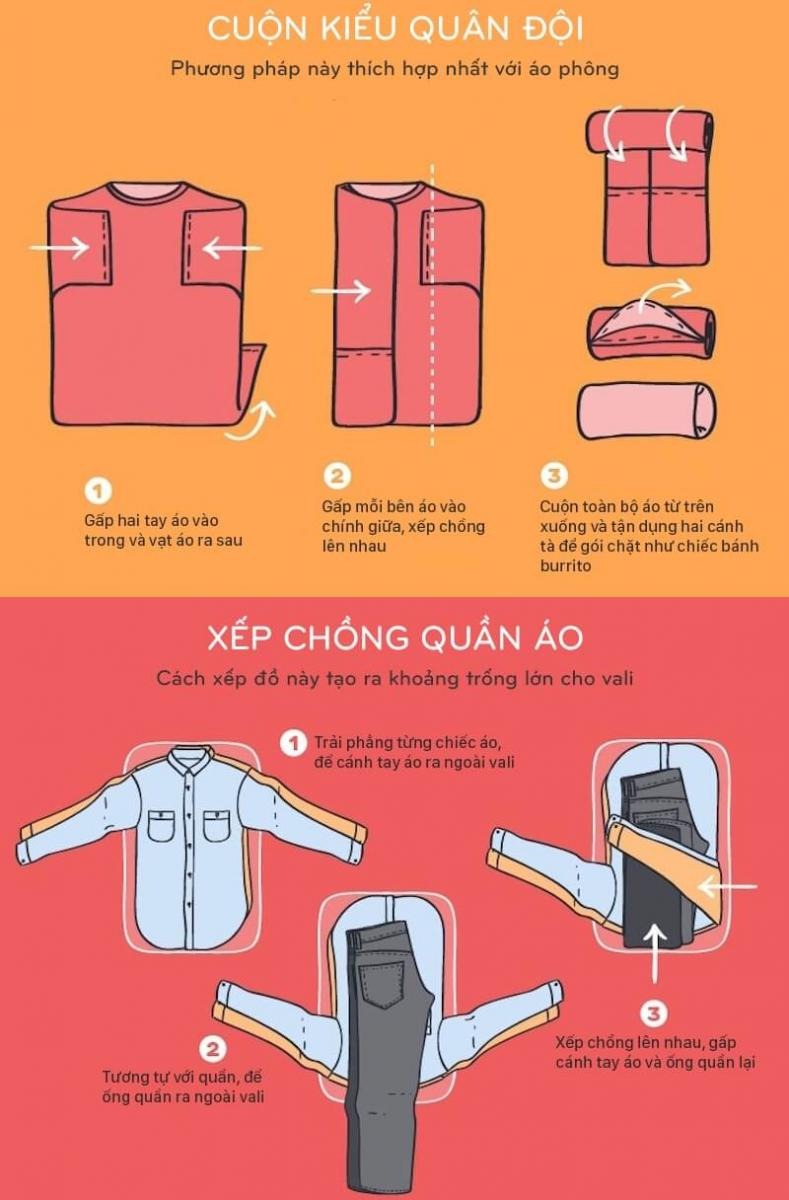 CUỘN KIỂU QUÂN ĐỘI

Phương pháp này thích hợp nhất với áo phông

1
Gấp hai tay áo vào trong và vạt áo ra sau

2
Gấp mỗi bên áo vào chính giữa, xếp chồng lên nhau

3
Cuộn toàn bộ áo từ trên xuống và tận dụng hai cánh tà để gói chặt như chiếc bánh burrito

XẾP CHỒNG QUẦN ÁO

Cách xếp đồ này tạo ra khoảng trống lớn cho vali

1
Trải phẳng từng chiếc áo, để cánh tay áo ra ngoài vali

2
Tương tự với quần, để ống quần ra ngoài vali

3
Xếp chồng lên nhau, gấp cánh tay áo và ống quần lại