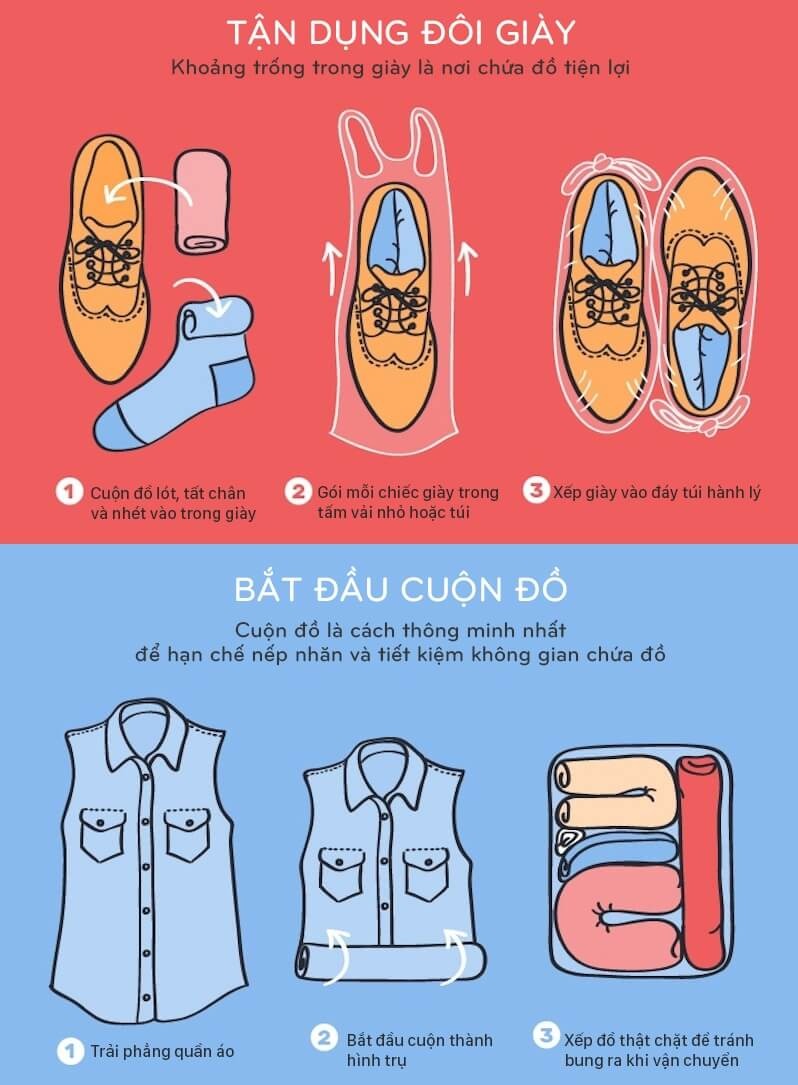 TẬN DỤNG ĐÔI GIÀY
Khoảng trống trong giày là nơi chứa đồ tiện lợi

1 Cuộn đồ lót, tất chân và nhét vào trong giày

2 Gói mỗi chiếc giày trong tấm vải nhỏ hoặc túi

3 Xếp giày vào đáy túi hành lý

BẮT ĐẦU CUỘN ĐỒ
Cuộn đồ là cách thông minh nhất để hạn chế nếp nhăn và tiết kiệm không gian chứa đồ

1 Trải phẳng quần áo

2 Bắt đầu cuộn thành hình trụ

3 Xếp đồ thật chặt để tránh bung ra khi vận chuyển