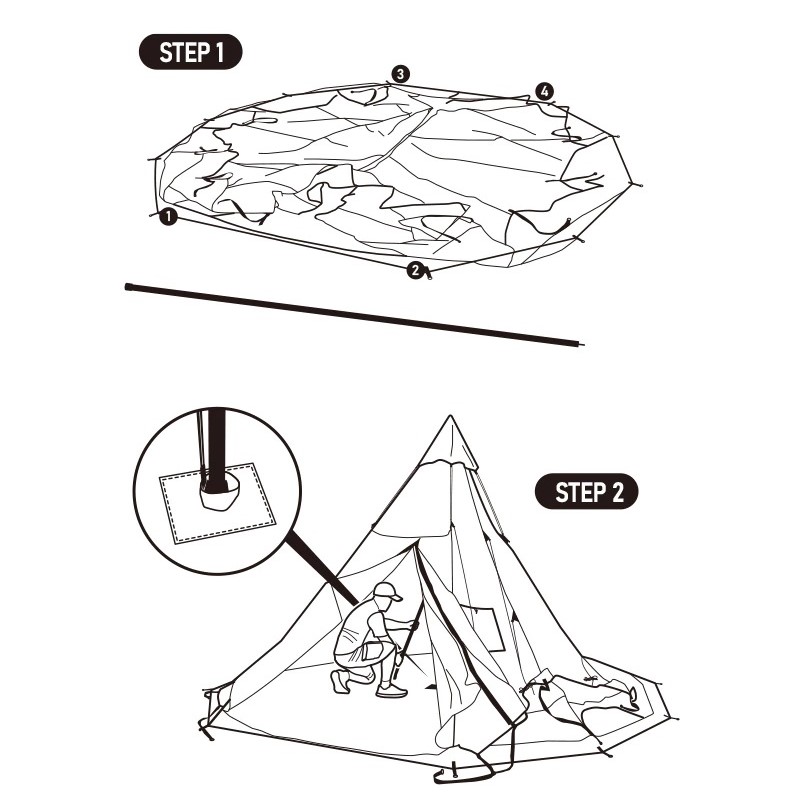 STEP 1

3

4

1

2

STEP 2