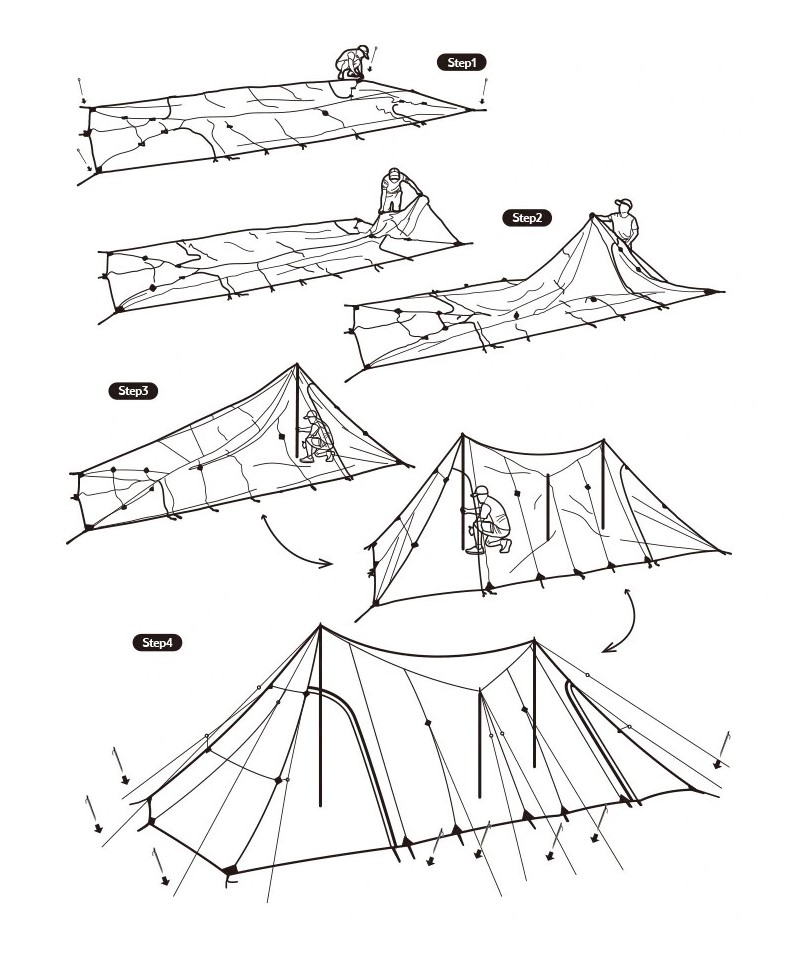 Step1

Step2

Step3

Step4